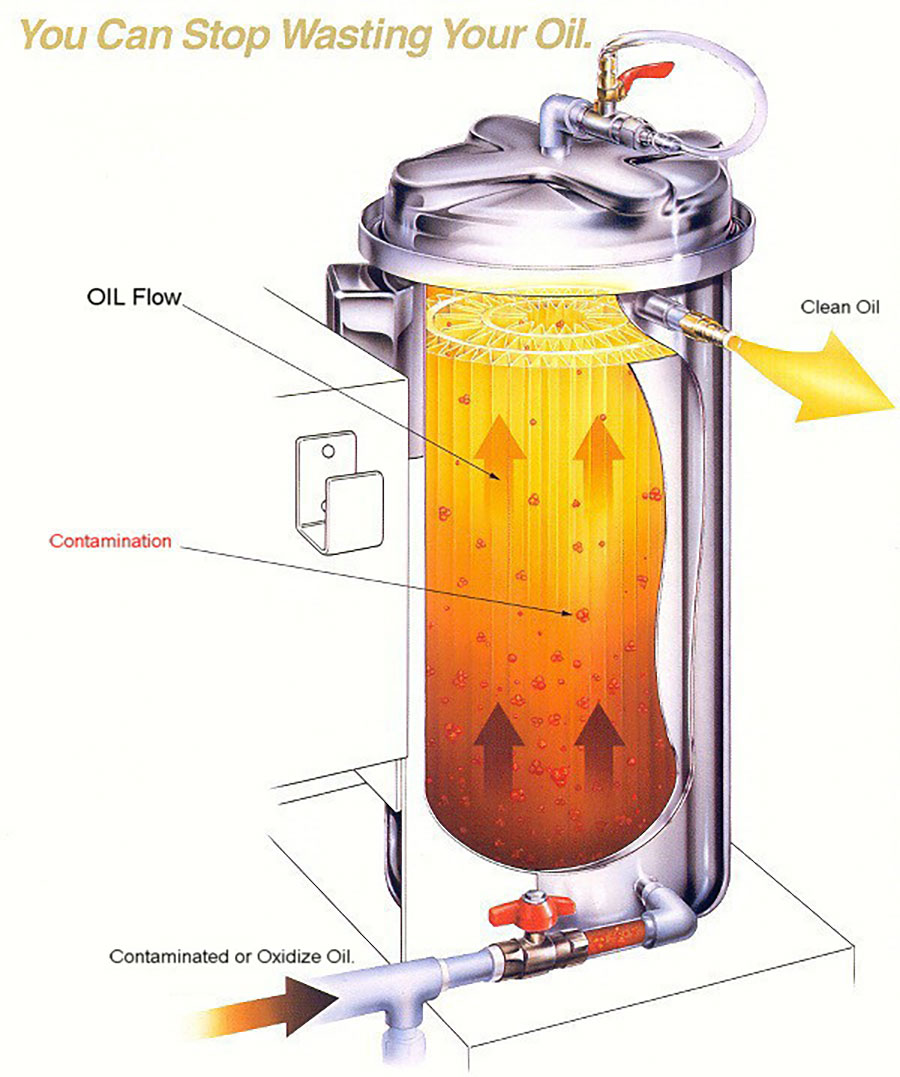 You Can Stop Wasting Your Oil.

OIL Flow

Clean Oil

Contamination

Contaminated or Oxidize Oil.